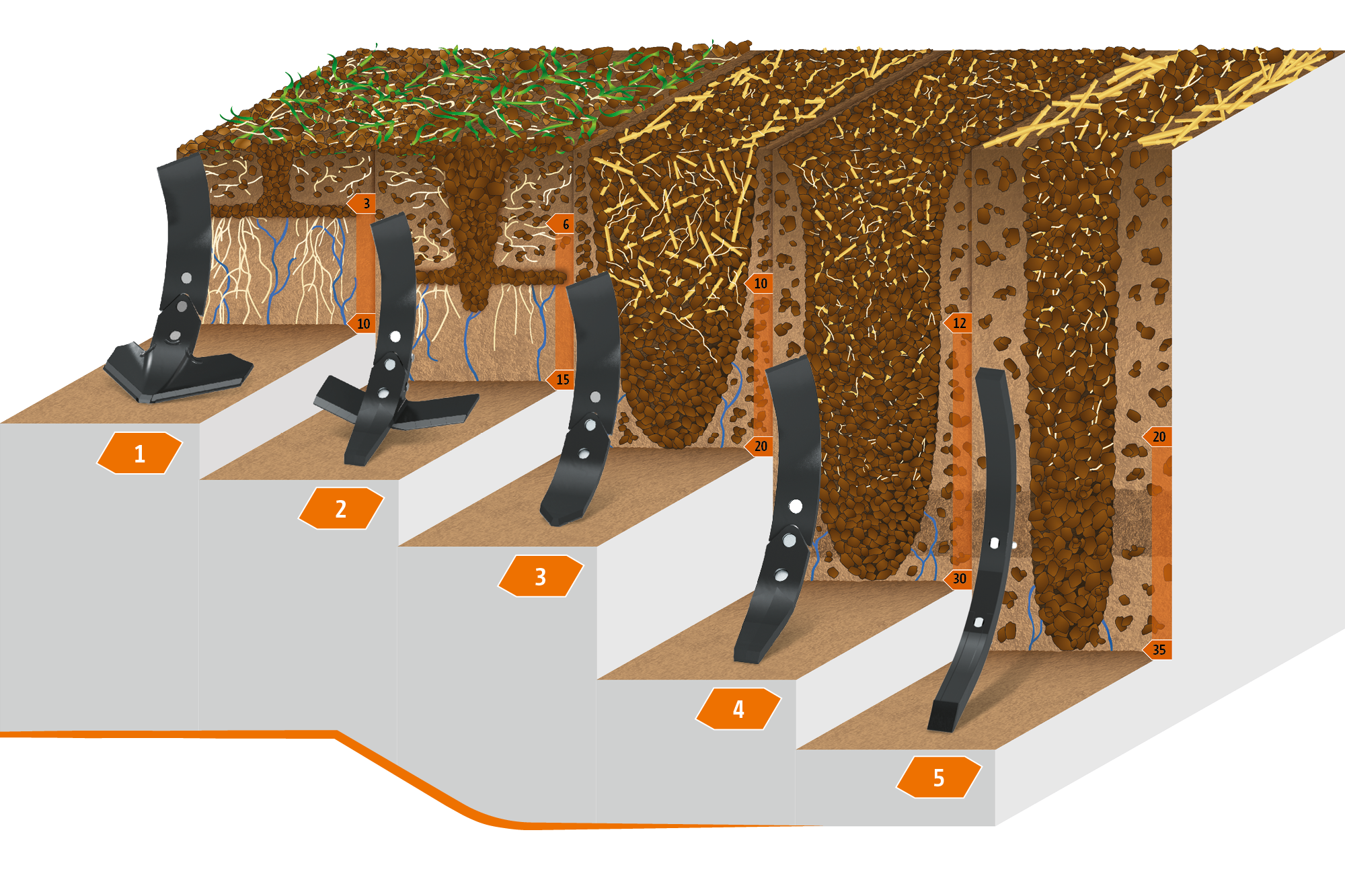 3
10
6
15
10
20
12
30
20
35
1
2
3
4
5