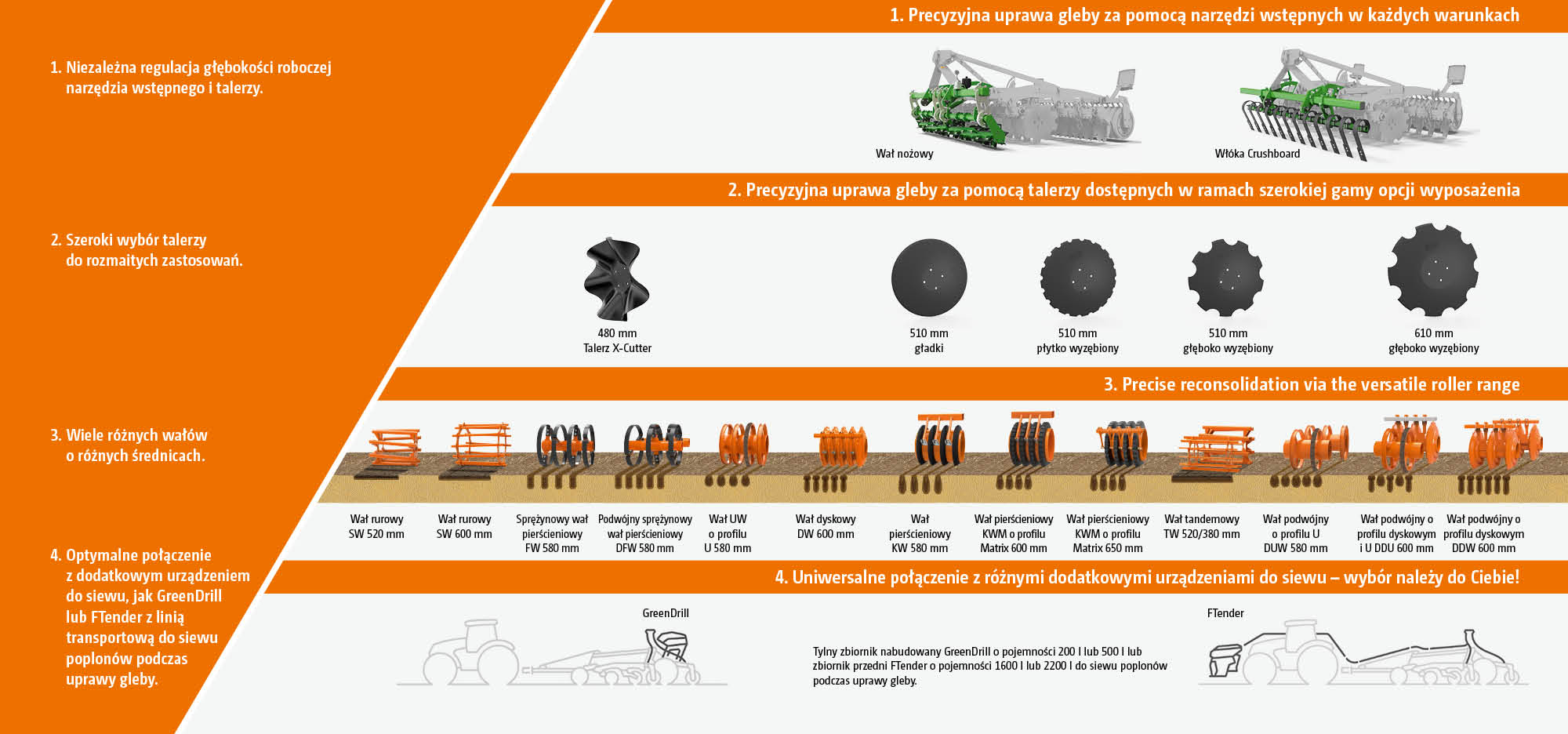 1. Niezależna regulacja głębokości roboczej narzędzia wstępnego i talerzy.

2. Szeroki wybór talerzy do rozmaitych zastosowań.

3. Wiele różnych wałów o różnych średnicach.

4. Optymalne połączenie z dodatkowym urządzeniem do siewu, jak GreenDrill lub FTender z linią transportową do siewu poplonów podczas uprawy gleby.

1. Precyzyjna uprawa gleby za pomocą narzędzi wstępnych w każdych warunkach

Wał nożowy

Włóka Crushboard

2. Precyzyjna uprawa gleby za pomocą talerzy dostępnych w ramach szerokiej gamy opcji wyposażenia

480 mm
Talerz X-Cutter

510 mm
gładki

510 mm
płytko wyzębiony

510 mm
głęboko wyzębiony

610 mm
głęboko wyzębiony

3. Precise reconsolidation via the versatile roller range

Wał rurowy SW 520 mm

Wał rurowy SW 600 mm

Sprężynowy wał pierścieniowy FW 580 mm

Podwójny sprężynowy wał pierścieniowy DFW 580 mm

Wał UW o profilu U 580 mm

Wał dyskowy DW 600 mm

Wał pierścieniowy KW 580 mm

Wał pierścieniowy KWM o profilu Matrix 600 mm

Wał pierścieniowy KWM o profilu Matrix 650 mm

Wał tandemowy TW 520/380 mm

Wał podwójny o profilu U DUW 580 mm

Wał podwójny o profilu dyskowym i U DDU 600 mm

Wał podwójny o profilu dyskowym DDW 600 mm

4. Uniwersalne połączenie z różnymi dodatkowymi urządzeniami do siewu – wybór należy do Ciebie!

GreenDrill

Tylny zbiornik nabudowany GreenDrill o pojemności 200 l lub 500 l lub zbiornik przedni FTender o pojemności 1600 l lub 2200 l do siewu poplonów podczas uprawy gleby.

FTender